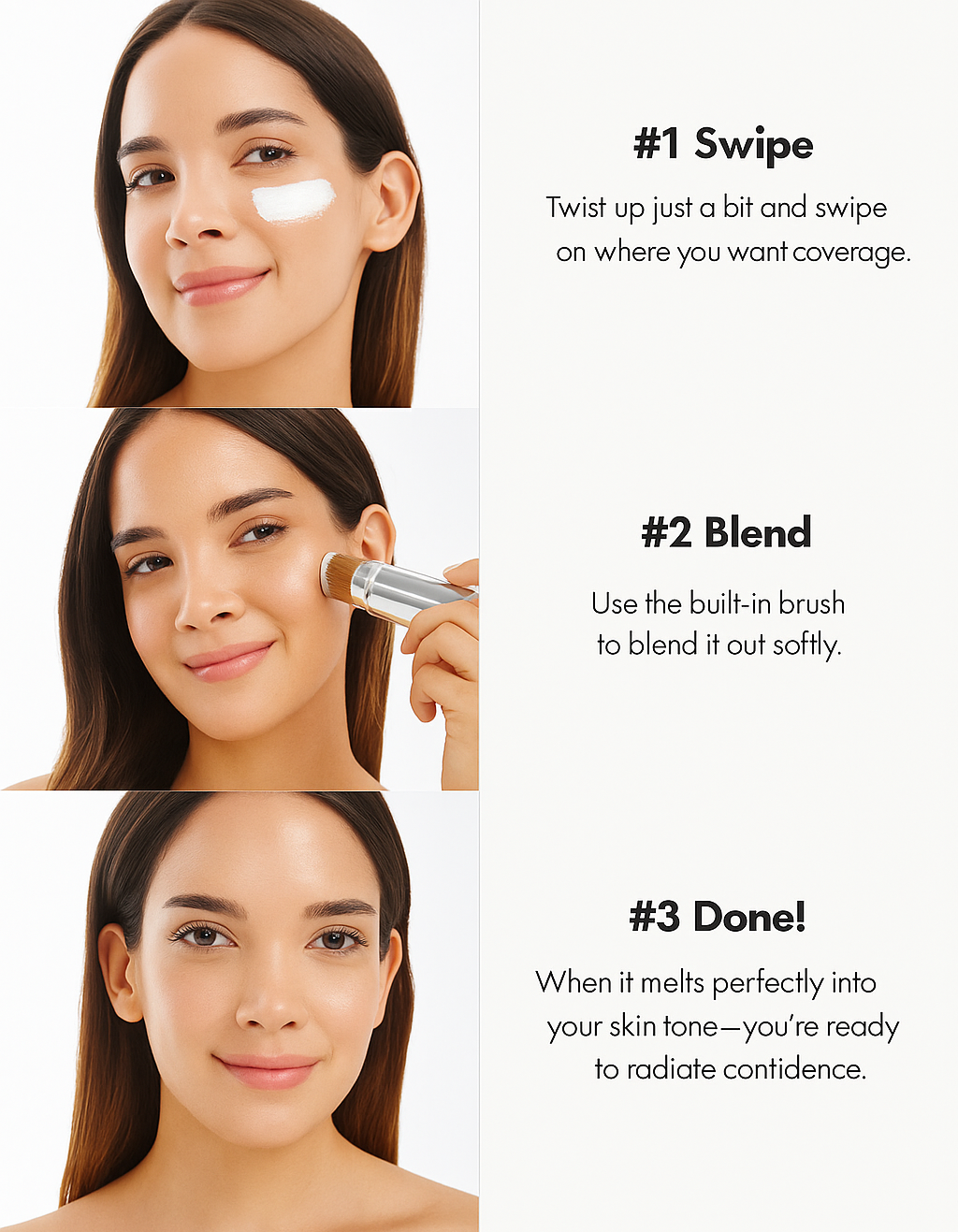 #1 Swipe

Twist up just a bit and swipe on where you want coverage.

#2 Blend

Use the built-in brush to blend it out softly.

#3 Done!

When it melts perfectly into your skin tone—you're ready to radiate contidence.